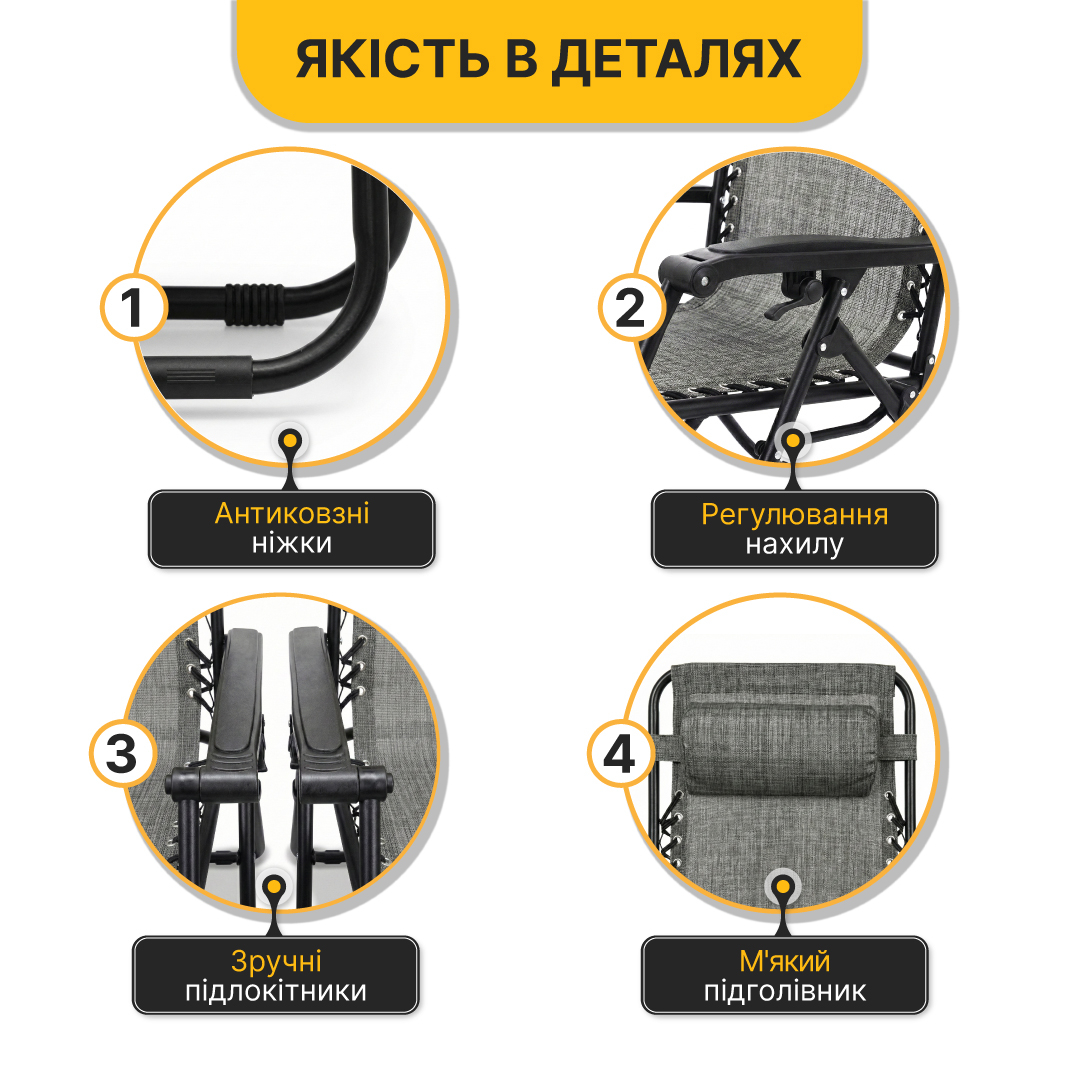 ЯКІСТЬ В ДЕТАЛЯХ

1

Антиковзні ніжки

2

Регулювання нахилу

3

Зручні підлокітники

4

М'який підголівник