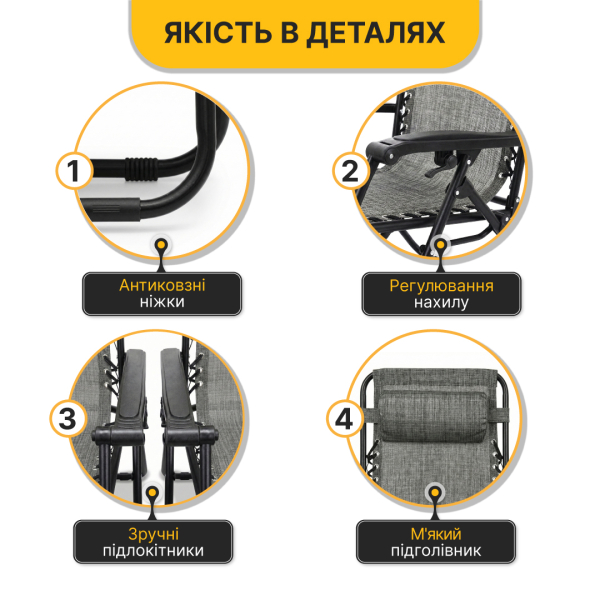 ЯКІСТЬ В ДЕТАЛЯХ

1

Антиковзні ніжки

2

Регулювання нахилу

3

Зручні підлокітники

4

М'який підголівник