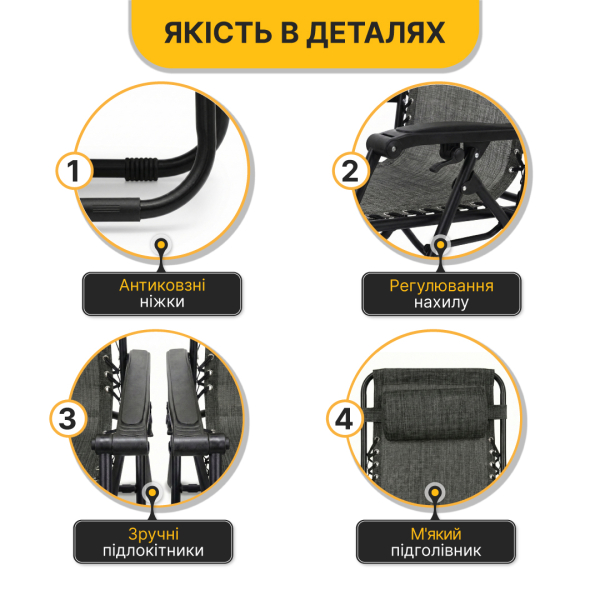 ЯКІСТЬ В ДЕТАЛЯХ

1

Антиковзні ніжки

2

Регулювання нахилу

3

Зручні підлокітники

4

М'який підголівник