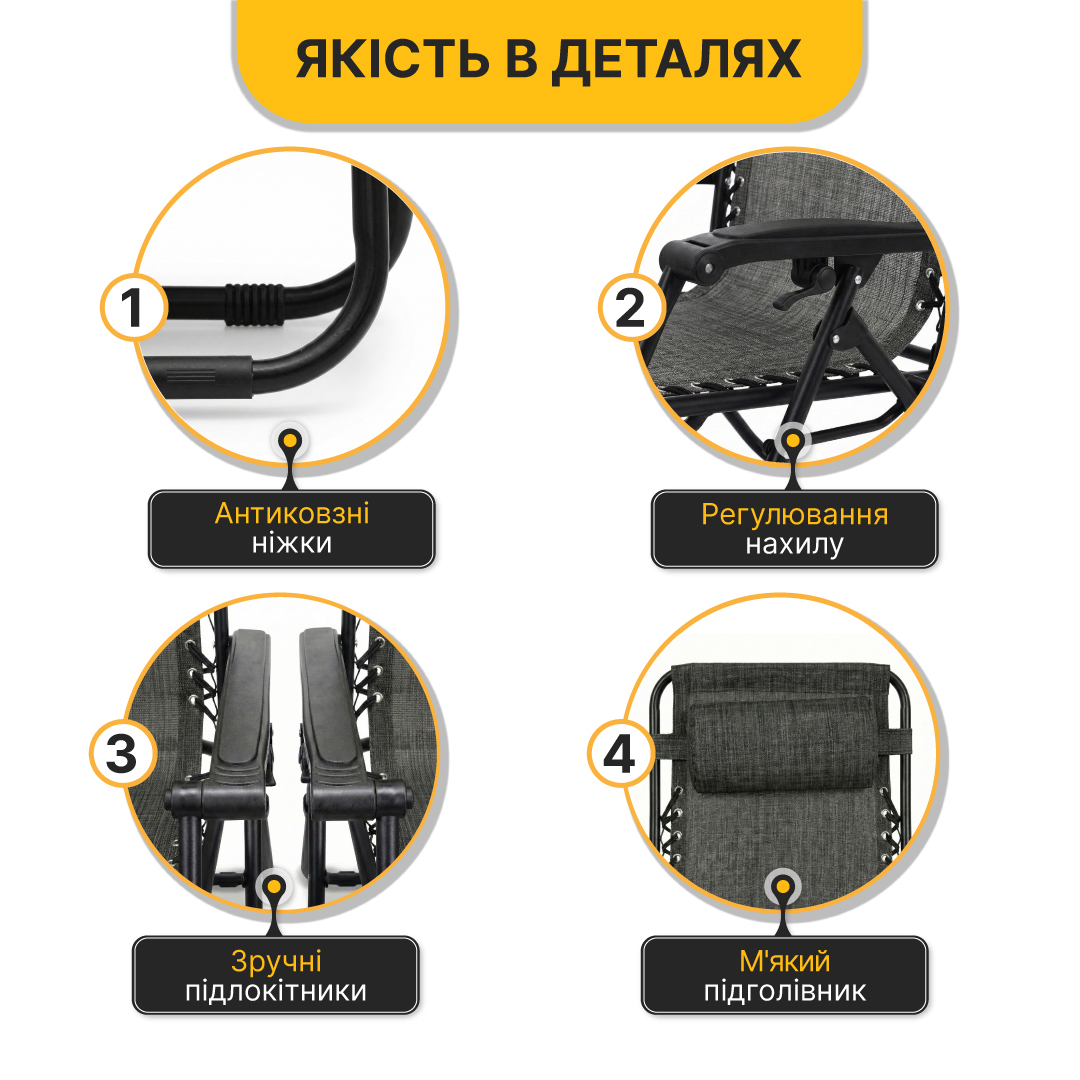 ЯКІСТЬ В ДЕТАЛЯХ

1

Антиковзні ніжки

2

Регулювання нахилу

3

Зручні підлокітники

4

М'який підголівник