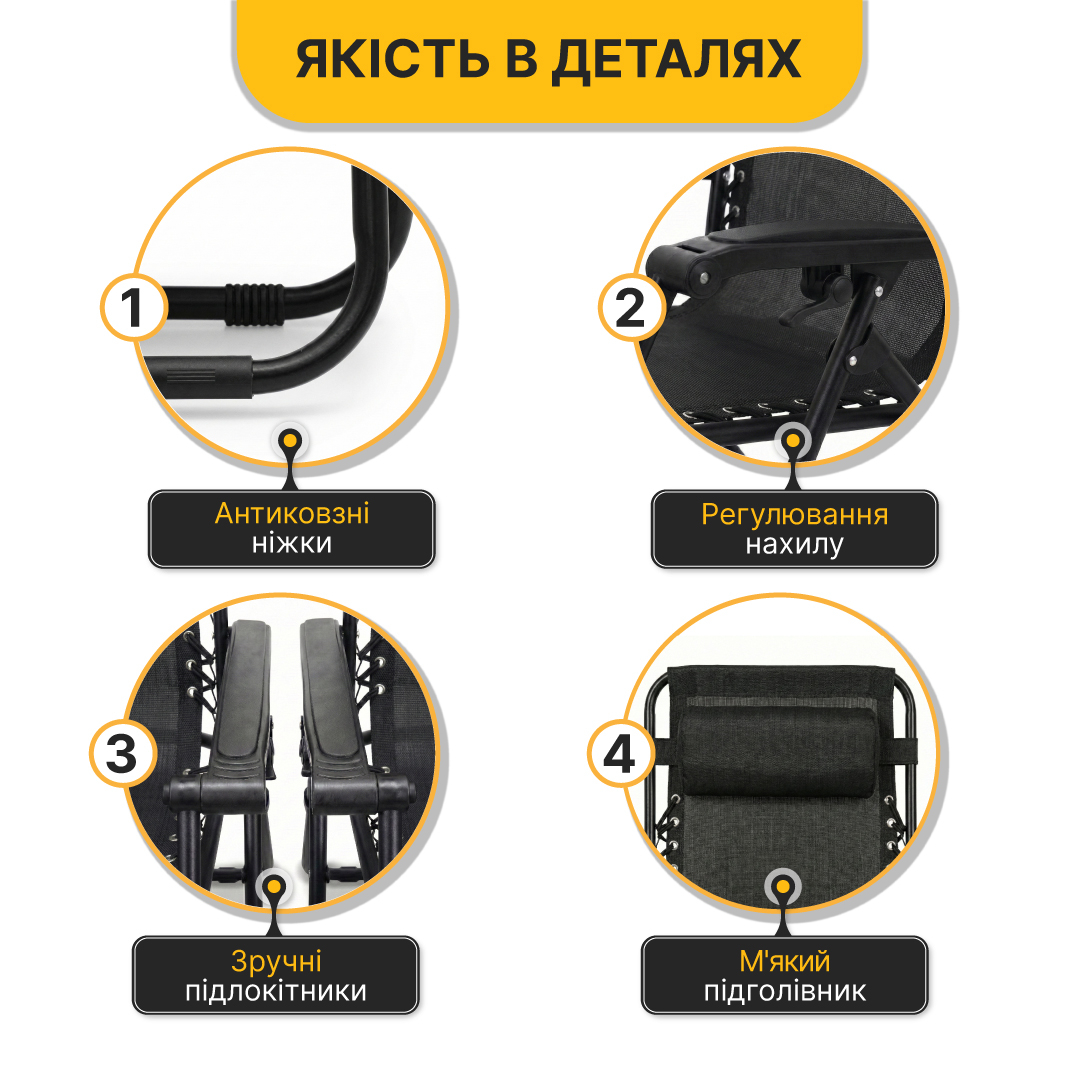 ЯКІСТЬ В ДЕТАЛЯХ

1

Антиковзні ніжки

2

Регулювання нахилу

3

Зручні підлокітники

4

М'який підголівник