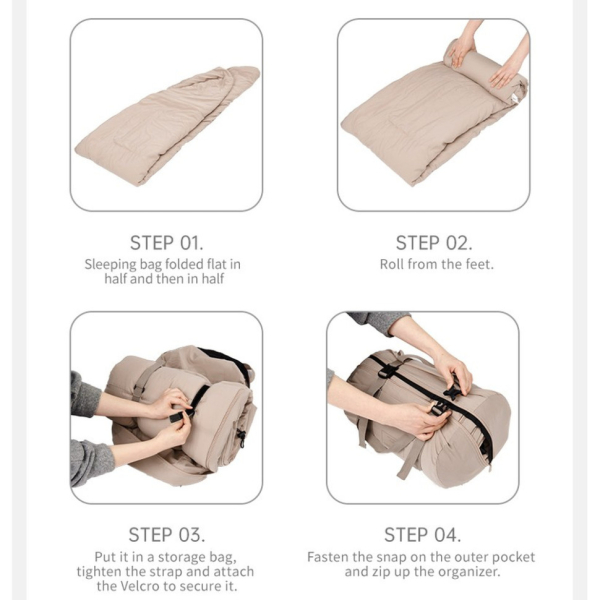 STEP 01.
Sleeping bag folded flat in half and then in half

STEP 02.
Roll from the feet.

STEP 03.
Put it in a storage bag, tighten the strap and attach the Velcro to secure it.

STEP 04.
Fasten the snap on the outer pocket and zip up the organizer.