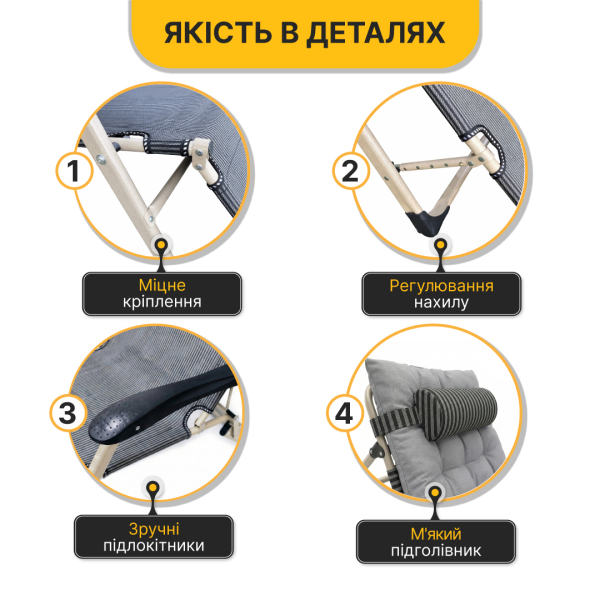 ЯКІСТЬ В ДЕТАЛЯХ

1

Міцне кріплення

2

Регулювання нахилу

3

Зручні підлокітники

4

М'який підголівник