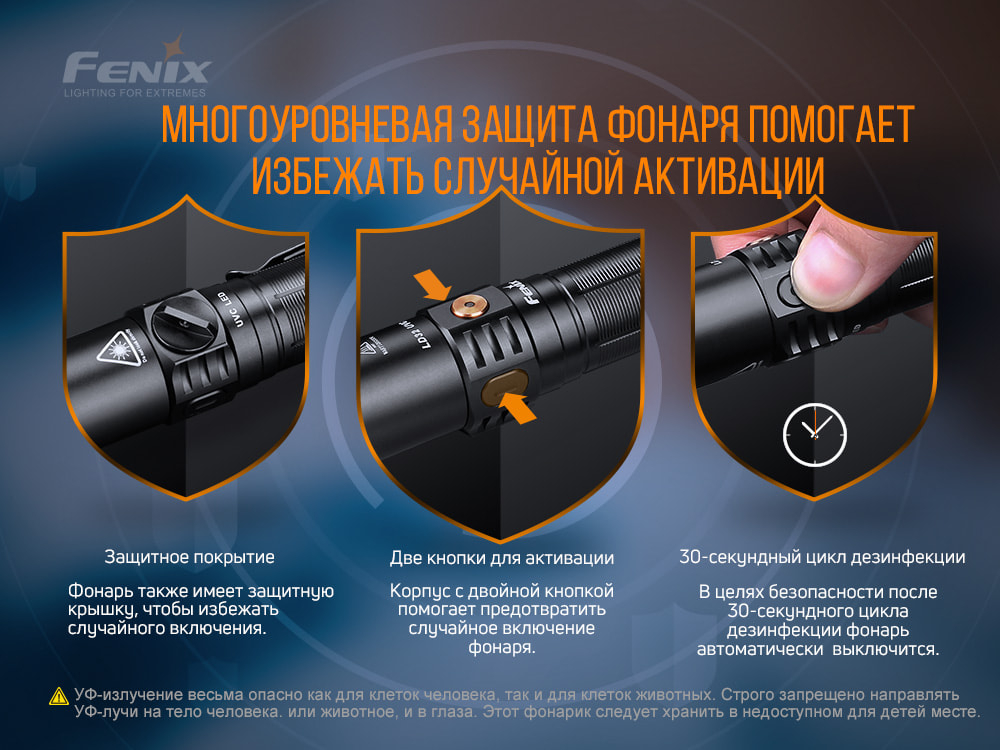 FENIX
LIGHTING FOR EXTREMES

МНОГОУРОВНЕВАЯ ЗАЩИТА ФОНАРЯ ПОМОГАЕТ ИЗБЕЖАТЬ СЛУЧАЙНОЙ АКТИВАЦИИ

UVC LED

LD32 UVC

FENIX

Защитное покрытие

Фонарь также имеет защитную крышку, чтобы избежать случайного включения.

Две кнопки для активации

Корпус с двойной кнопкой помогает предотвратить случайное включение фонаря.

30-секундный цикл дезинфекции

В целях безопасности после 30-секундного цикла дезинфекции фонарь автоматически выключится.

УФ-излучение весьма опасно как для клеток человека, так и для клеток животных. Строго запрещено направлять УФ-лучи на тело человека. или животное, и в глаза. Этот фонарик следует хранить в недоступном для детей месте.